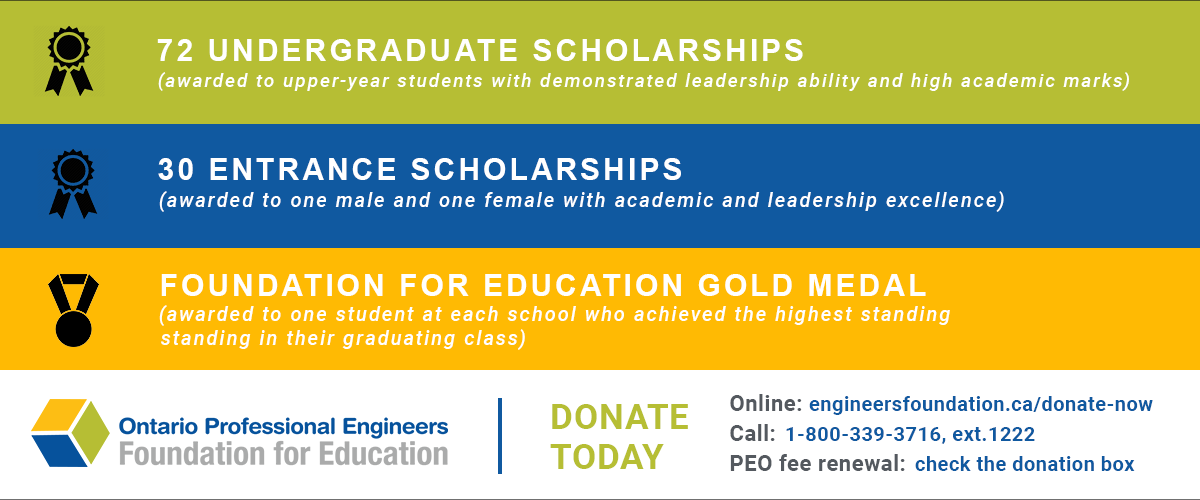 72 UNDERGRADUATE SCHOLARSHIPS
(awarded to upper-year students with demonstrated leadership ability and high academic marks)

30 ENTRANCE SCHOLARSHIPS
(awarded to one male and one female with academic and leadership excellence)

FOUNDATION FOR EDUCATION GOLD MEDAL
(awarded to one student at each school who achieved the highest standing standing in their graduating class)

Ontario Professional Engineers
Foundation for Education

DONATE TODAY

Online: engineersfoundation.ca/donate-now
Call: 1-800-339-3716, ext.1222
PEO fee renewal: check the donation box